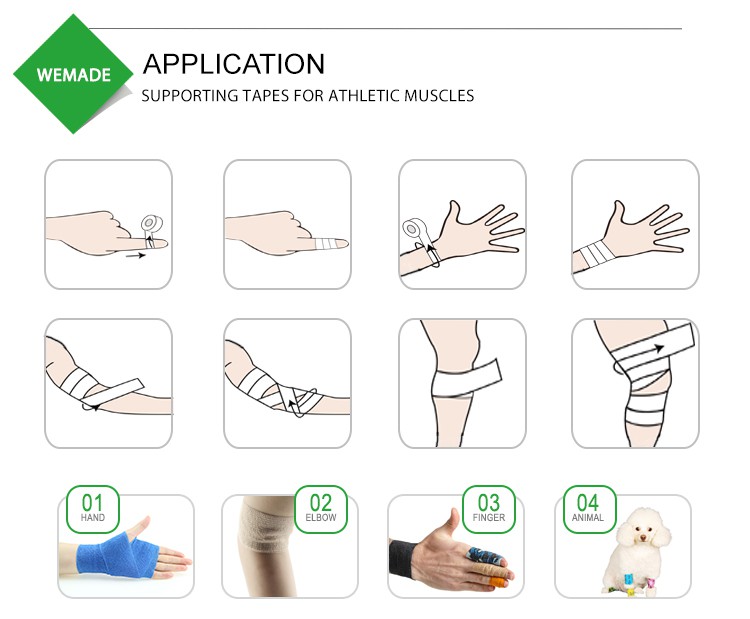 WEMADE

APPLICATION

SUPPORTING TAPES FOR ATHLETIC MUSCLES

01
HAND

02
ELBOW

03
FINGER

04
ANIMAL